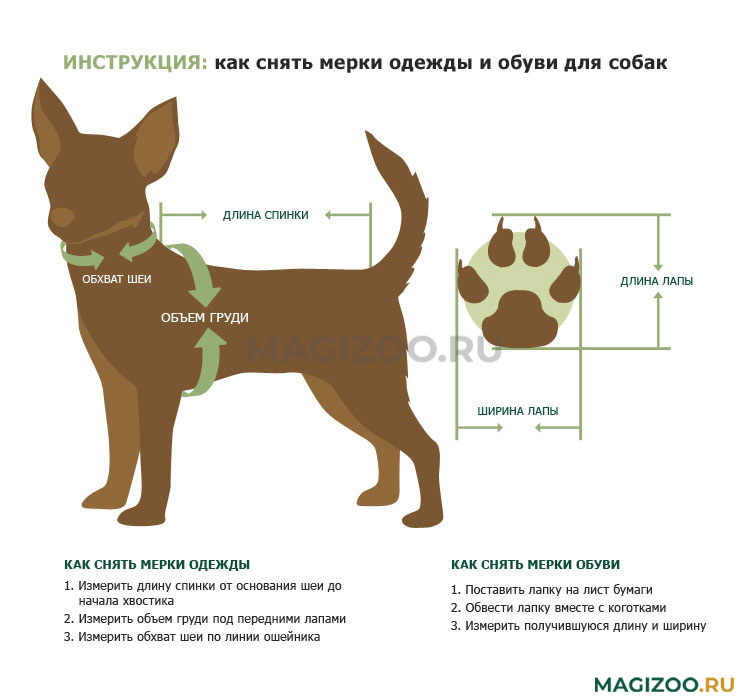 ИНСТРУКЦИЯ: как снять мерки одежды и обуви для собак

ДЛИНА СПИНКИ

ОБХВАТ ШЕИ

ОБЪЕМ ГРУДИ

MAGIZOO.RU

ДЛИНА ЛАПЫ

ШИРИНА ЛАПЫ

КАК СНЯТЬ МЕРКИ ОДЕЖДЫ

1. Измерить длину спинки от основания шеи до начала хвостика
2. Измерить объем груди под передними лапами
3. Измерить обхват шеи по линии ошейника

КАК СНЯТЬ МЕРКИ ОБУВИ

1. Поставить лапку на лист бумаги
2. Обвести лапку вместе с коготками
3. Измерить получившуюся длину и ширину

MAGIZOO.RU